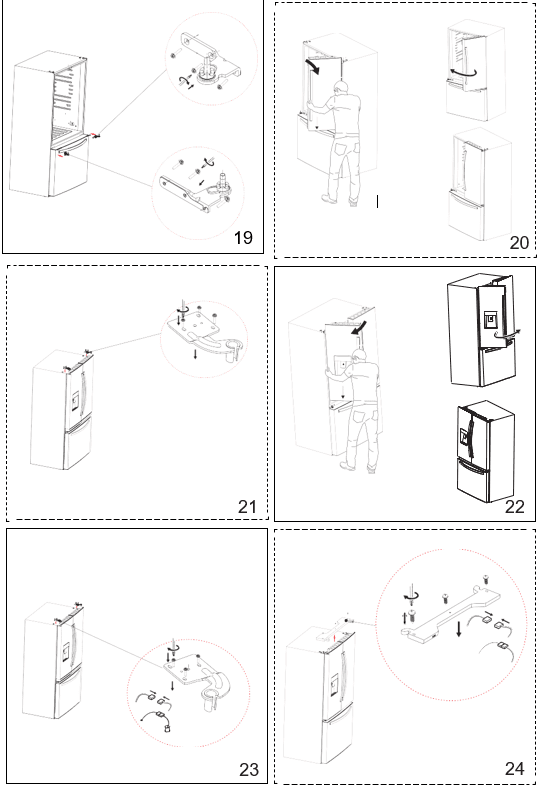 19

20

21

22

23

24