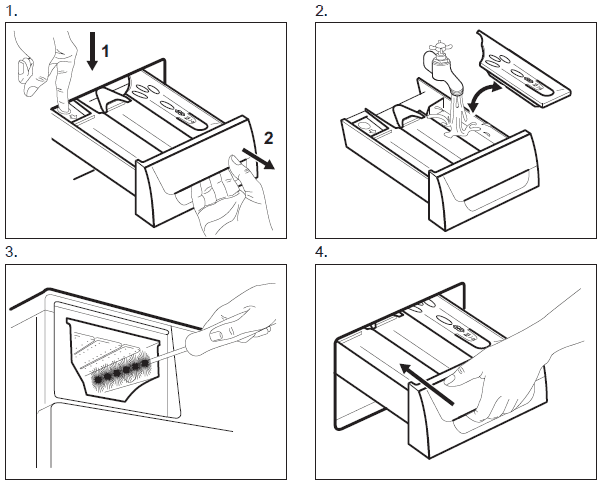 1.

1

2

2.

3.

4.